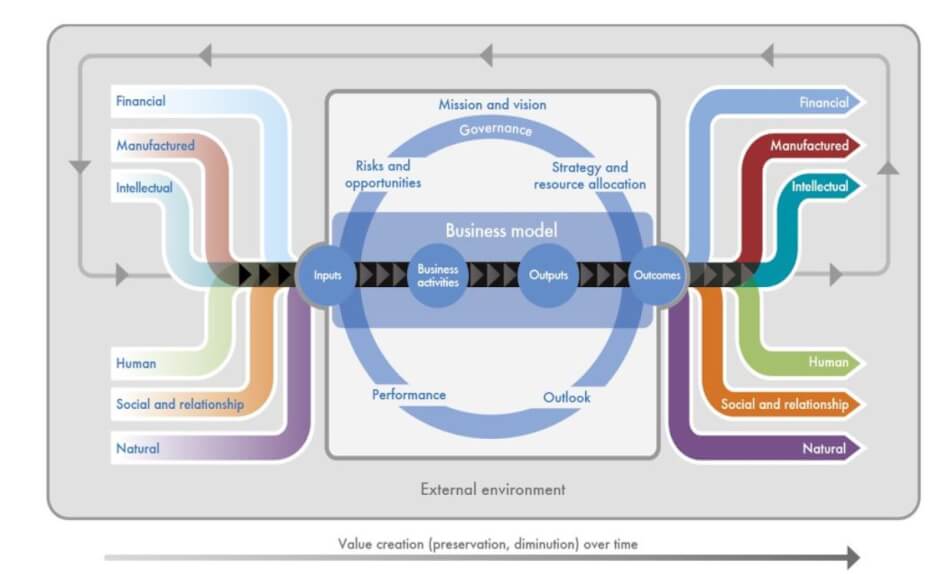 Financial

Manufactured

Intellectual

Human

Social and relationship

Natural

Mission and vision

Governance

Risks and opportunities

Strategy and resource allocation

Business model

Inputs

Business activities

Outputs

Outcomes

Performance

Outlook

Financial

Manufactured

Intellectual

Human

Social and relationship

Natural

External environment

Value creation (preservation, diminution) over time