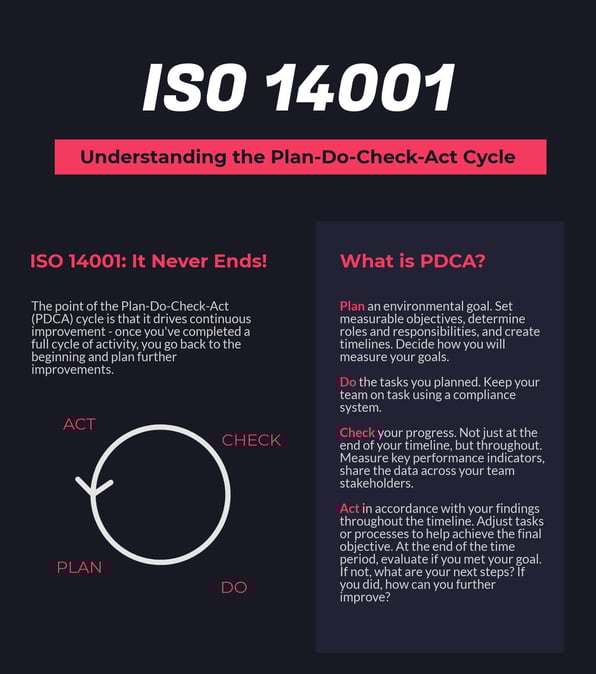 ISO 14001

Understanding the Plan-Do-Check-Act Cycle

ISO 14001: It Never Ends!

The point of the Plan-Do-Check-Act (PDCA) cycle is that it drives continuous improvement - once you've completed a full cycle of activity, you go back to the beginning and plan further improvements.

ACT

CHECK

PLAN

DO

What is PDCA?

Plan an environmental goal. Set measurable objectives, determine roles and responsibilities, and create timelines. Decide how you will measure your goals.

Do the tasks you planned. Keep your team on task using a compliance system.

Check your progress. Not just at the end of your timeline, but throughout. Measure key performance indicators, share the data across your team stakeholders.

Act in accordance with your findings throughout the timeline. Adjust tasks or processes to help achieve the final objective. At the end of the time period, evaluate if you met your goal. If not, what are your next steps? If you did, how can you further improve?